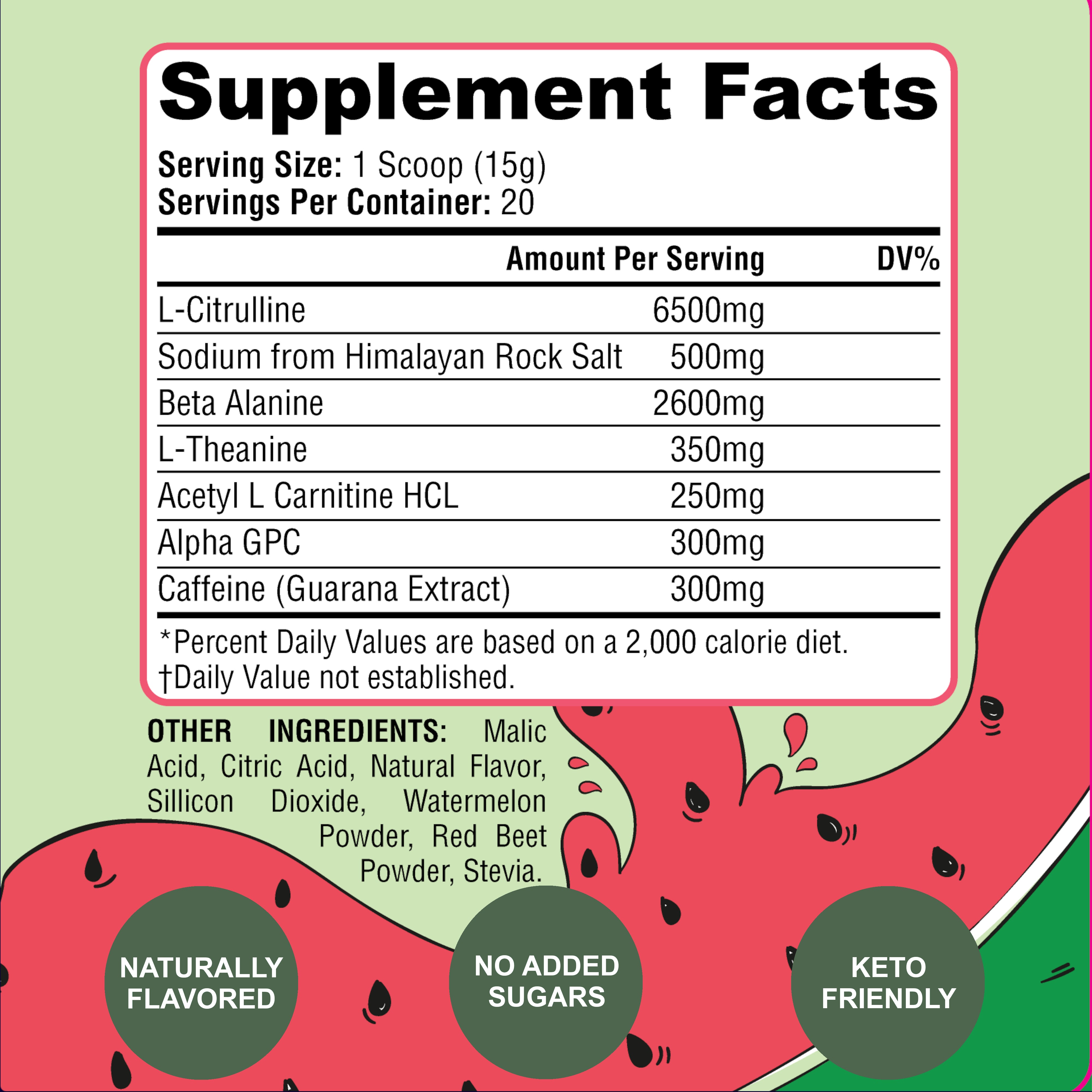 Supplement Facts

Serving Size: 1 Scoop (15g)
Servings Per Container: 20

| | Amount Per Serving | DV% |
|---|---|---|
| L-Citrulline | 6500mg | |
| Sodium from Himalayan Rock Salt | 500mg | |
| Beta Alanine | 2600mg | |
| L-Theanine | 350mg | |
| Acetyl L Carnitine HCL | 250mg | |
| Alpha GPC | 300mg | |
| Caffeine (Guarana Extract) | 300mg | |

*Percent Daily Values are based on a 2,000 calorie diet.
†Daily Value not established.

OTHER INGREDIENTS: Malic Acid, Citric Acid, Natural Flavor, Sillicon Dioxide, Watermelon Powder, Red Beet Powder, Stevia.

NATURALLY FLAVORED

NO ADDED SUGARS

KETO FRIENDLY